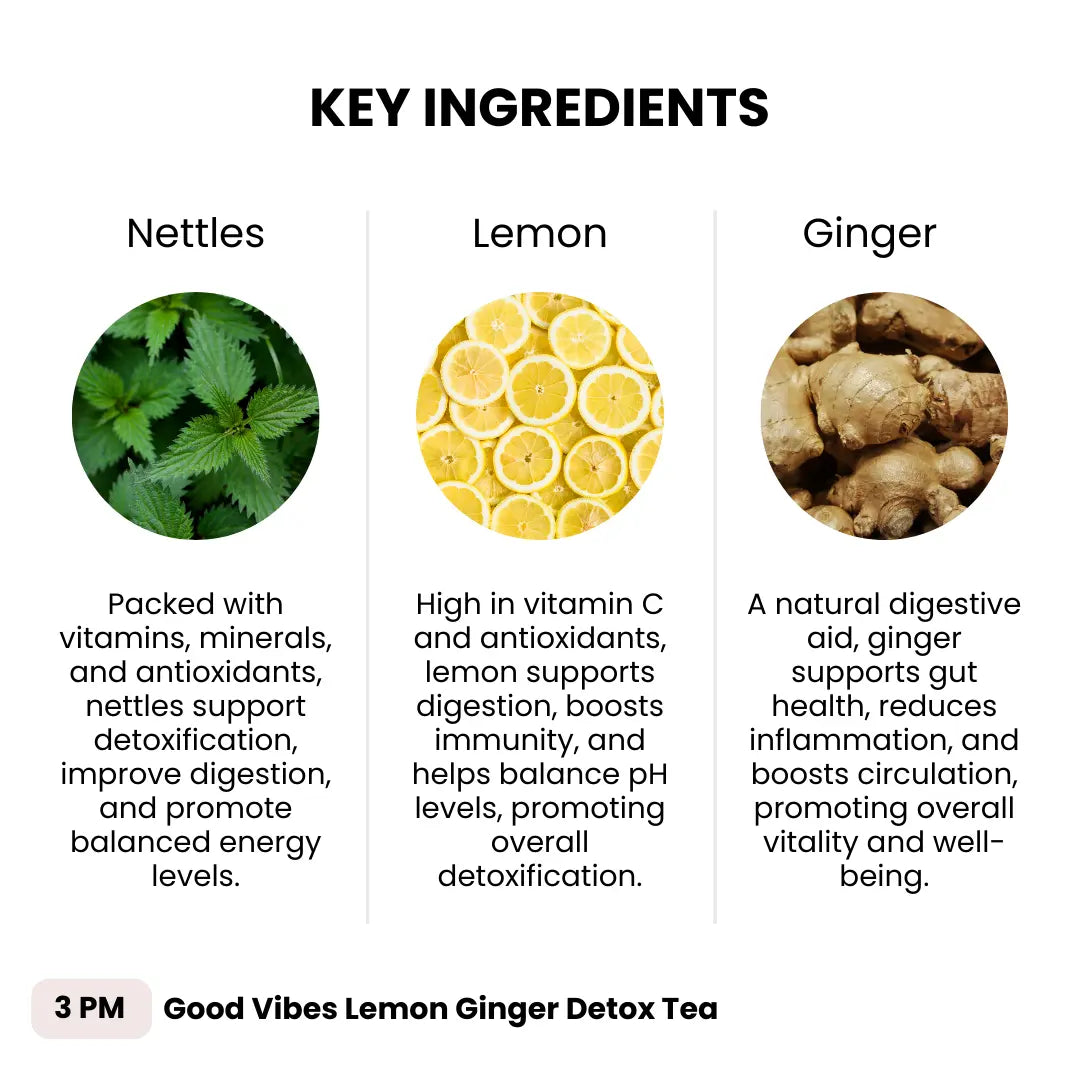 KEY INGREDIENTS

Nettles

Packed with vitamins, minerals, and antioxidants, nettles support detoxification, improve digestion, and promote balanced energy levels.

Lemon

High in vitamin C and antioxidants, lemon supports digestion, boosts immunity, and helps balance pH levels, promoting overall detoxification.

Ginger

A natural digestive aid, ginger supports gut health, reduces inflammation, and boosts circulation, promoting overall vitality and well-being.

3 PM Good Vibes Lemon Ginger Detox Tea